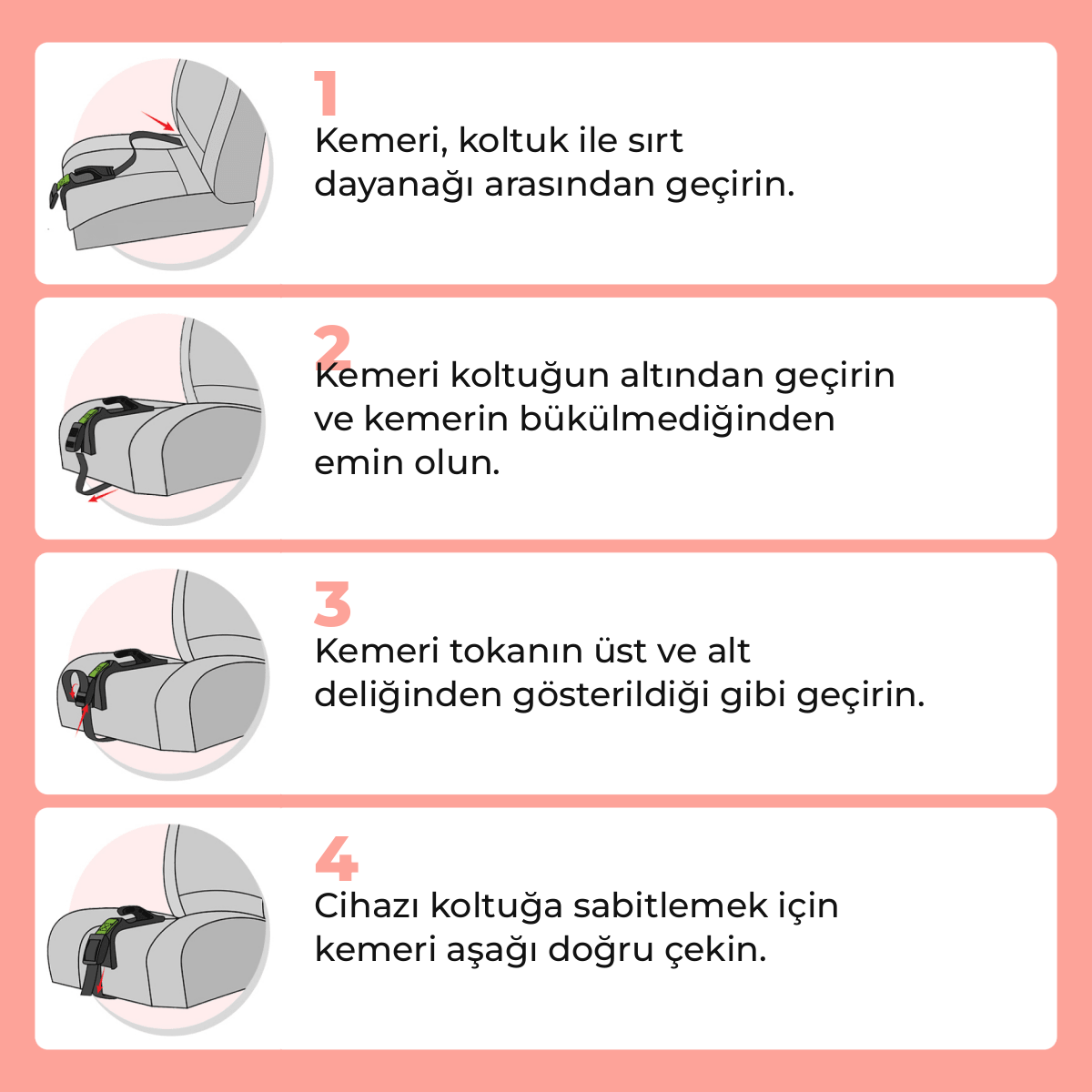 1
Kemeri, koltuk ile sırt dayanağı arasından geçirin.

2
Kemeri koltuğun altından geçirin ve kemerin bükülmediğinden emin olun.

3
Kemeri tokanın üst ve alt deliğinden gösterildiği gibi geçirin.

4
Cihazı koltuğa sabitlemek için kemeri aşağı doğru çekin.