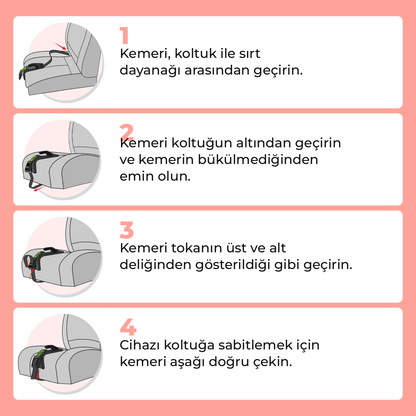 1
Kemeri, koltuk ile sırt dayanağı arasından geçirin.

2
Kemeri koltuğun altından geçirin ve kemerin bükülmediğinden emin olun.

3
Kemeri tokanın üst ve alt deliğinden gösterildiği gibi geçirin.

4
Cihazı koltuğa sabitlemek için kemeri aşağı doğru çekin.